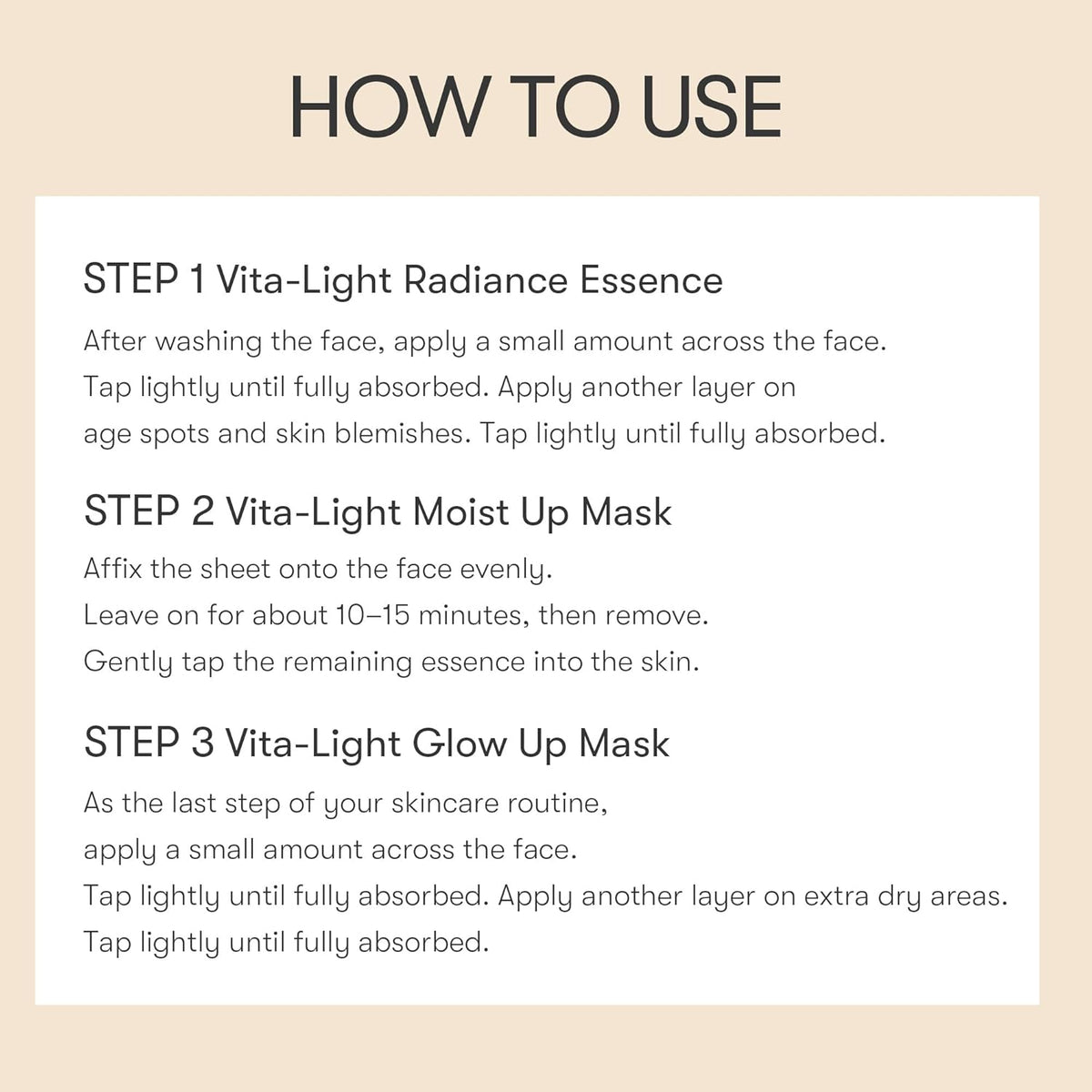 HOW TO USE

STEP 1 Vita-Light Radiance Essence

After washing the face, apply a small amount across the face. Tap lightly until fully absorbed. Apply another layer on age spots and skin blemishes. Tap lightly until fully absorbed.

STEP 2 Vita-Light Moist Up Mask

Affix the sheet onto the face evenly. Leave on for about 10–15 minutes, then remove. Gently tap the remaining essence into the skin.

STEP 3 Vita-Light Glow Up Mask

As the last step of your skincare routine, apply a small amount across the face. Tap lightly until fully absorbed. Apply another layer on extra dry areas. Tap lightly until fully absorbed.