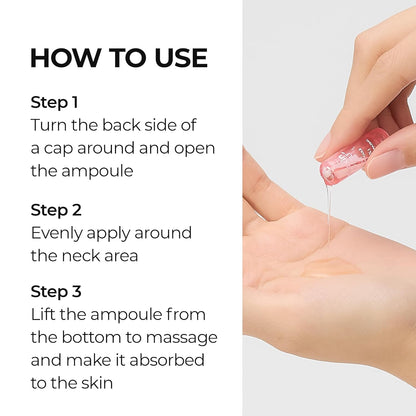 HOW TO USE

Step 1
Turn the back side of a cap around and open the ampoule

Step 2
Evenly apply around the neck area

Step 3
Lift the ampoule from the bottom to massage and make it absorbed to the skin