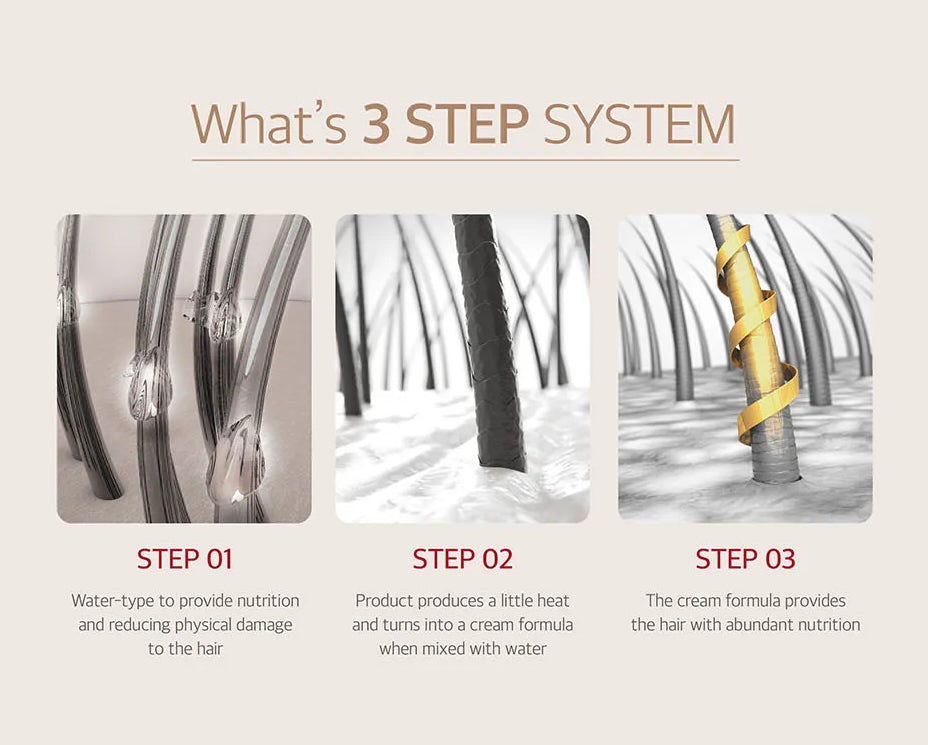 What's 3 STEP SYSTEM

STEP 01

Water-type to provide nutrition and reducing physical damage to the hair

STEP 02

Product produces a little heat and turns into a cream formula when mixed with water

STEP 03

The cream formula provides the hair with abundant nutrition