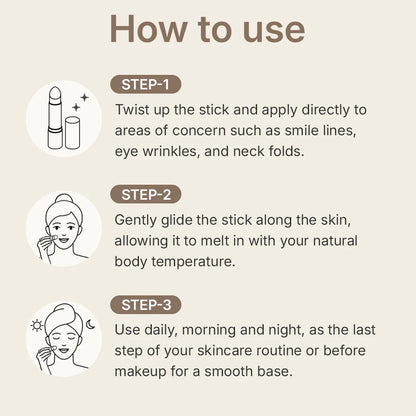 How to use

STEP-1

Twist up the stick and apply directly to areas of concern such as smile lines, eye wrinkles, and neck folds.

STEP-2

Gently glide the stick along the skin, allowing it to melt in with your natural body temperature.

STEP-3

Use daily, morning and night, as the last step of your skincare routine or before makeup for a smooth base.