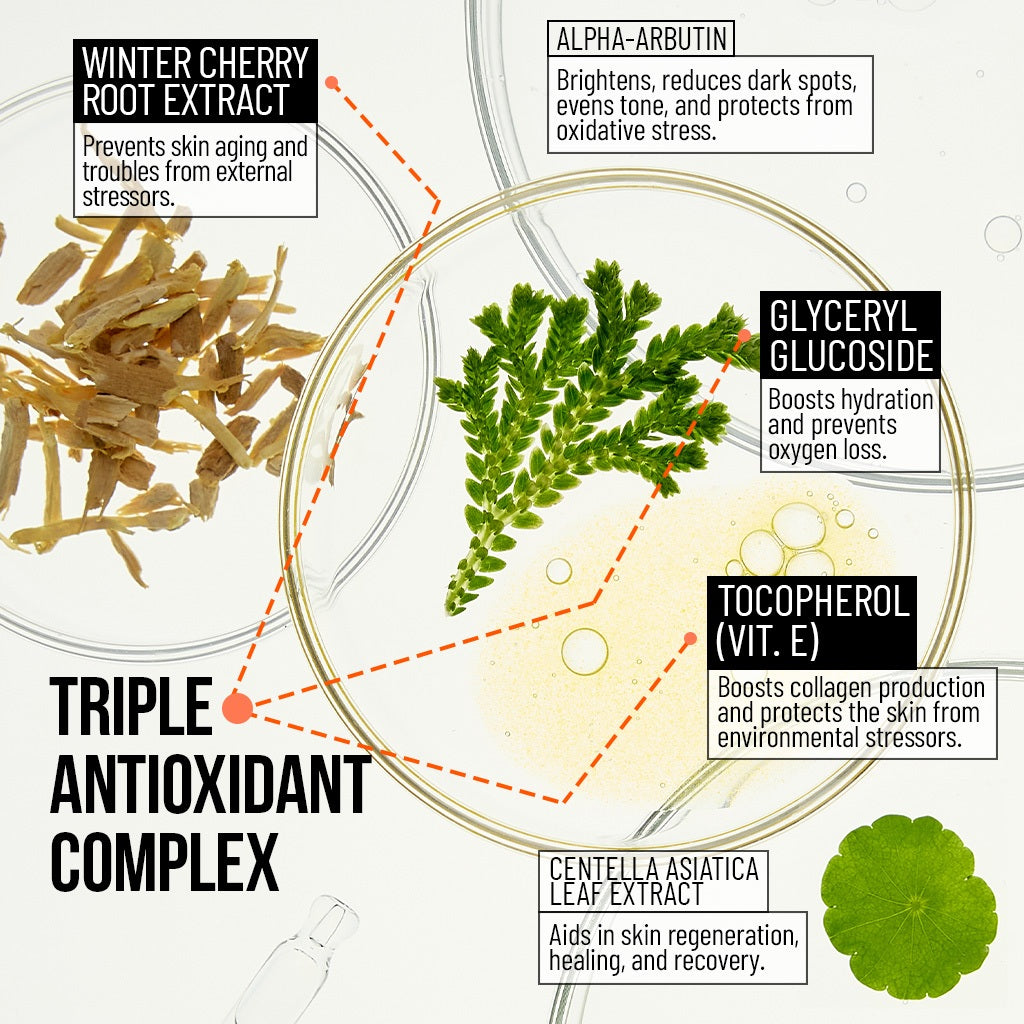 WINTER CHERRY ROOT EXTRACT

Prevents skin aging and troubles from external stressors.

ALPHA-ARBUTIN

Brightens, reduces dark spots, evens tone, and protects from oxidative stress.

GLYCERYL GLUCOSIDE

Boosts hydration and prevents oxygen loss.

TOCOPHEROL (VIT. E)

Boosts collagen production and protects the skin from environmental stressors.

TRIPLE ANTIOXIDANT COMPLEX

CENTELLA ASIATICA LEAF EXTRACT

Aids in skin regeneration, healing, and recovery.