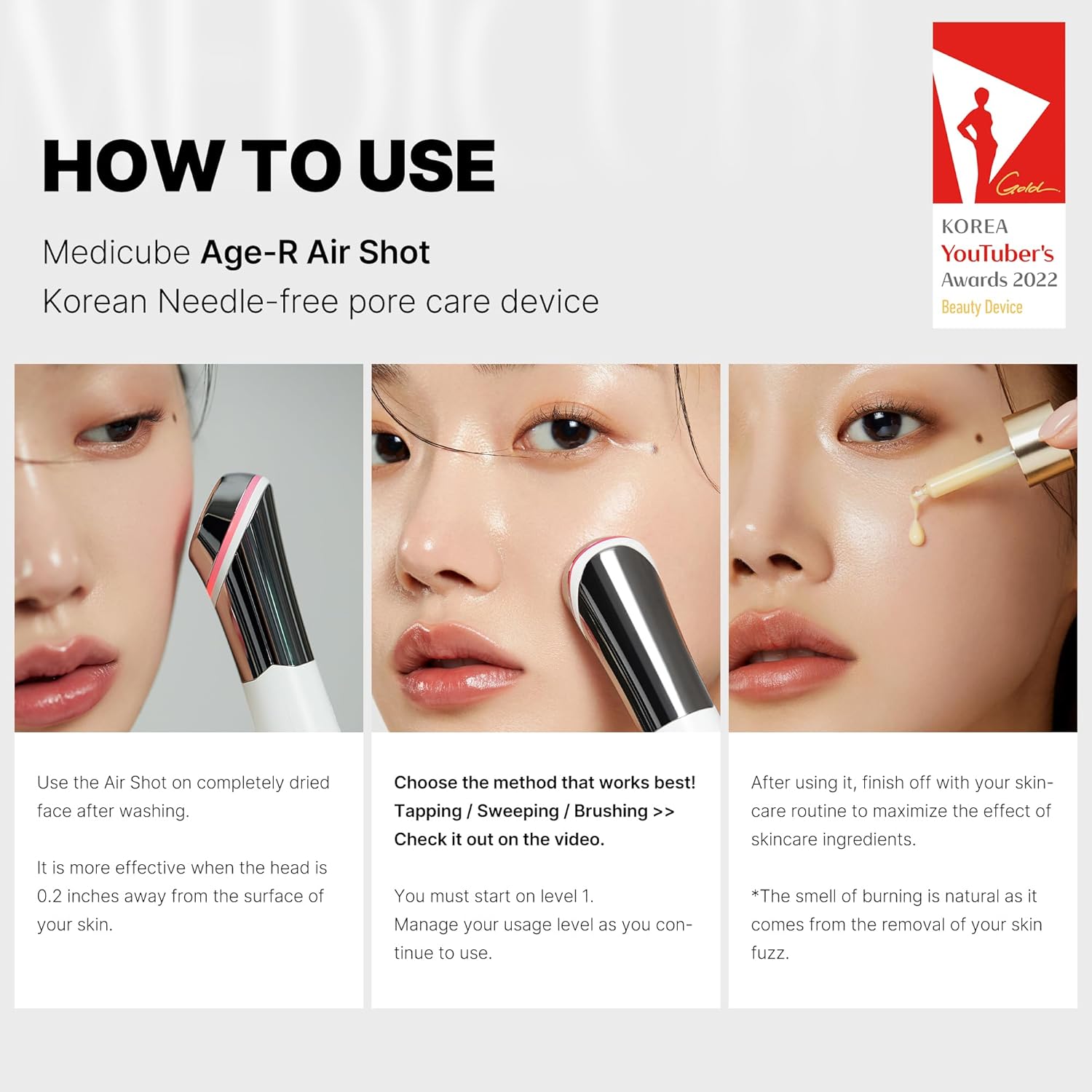 HOW TO USE

Medicube Age-R Air Shot
Korean Needle-free pore care device

Gold
KOREA
YouTuber's
Awards 2022
Beauty Device

Use the Air Shot on completely dried face after washing.

It is more effective when the head is 0.2 inches away from the surface of your skin.

Choose the method that works best! Tapping / Sweeping / Brushing >> Check it out on the video.

You must start on level 1.
Manage your usage level as you continue to use.

After using it, finish off with your skincare routine to maximize the effect of skincare ingredients.

*The smell of burning is natural as it comes from the removal of your skin fuzz.